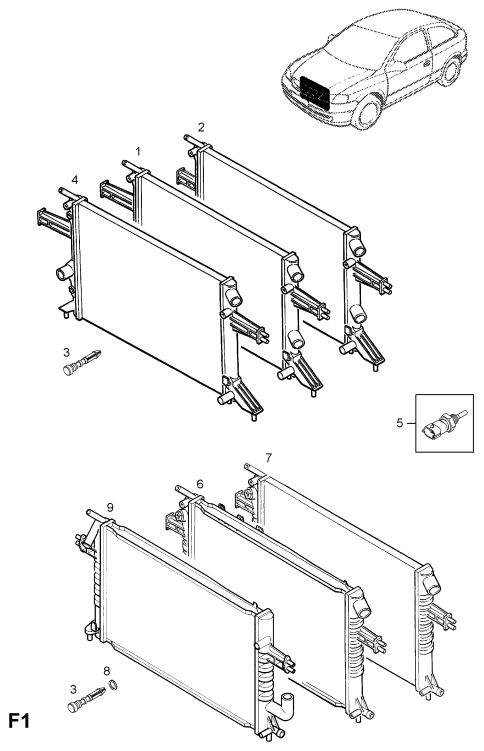 2
1
4
3
5
7
6
9
8
3
F1