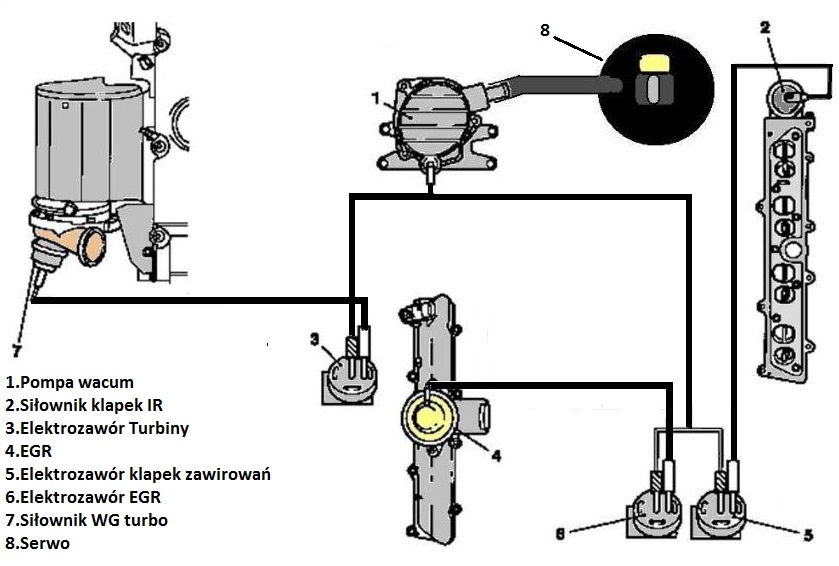 8
2
1
7
3
4
6
5

1.Pompa wacum
2.Siłownik klapek IR
3.Elektrozawór Turbiny
4.EGR
5.Elektrozawór klapek zawirowań
6.Elektrozawór EGR
7.Siłownik WG turbo
8.Serwo