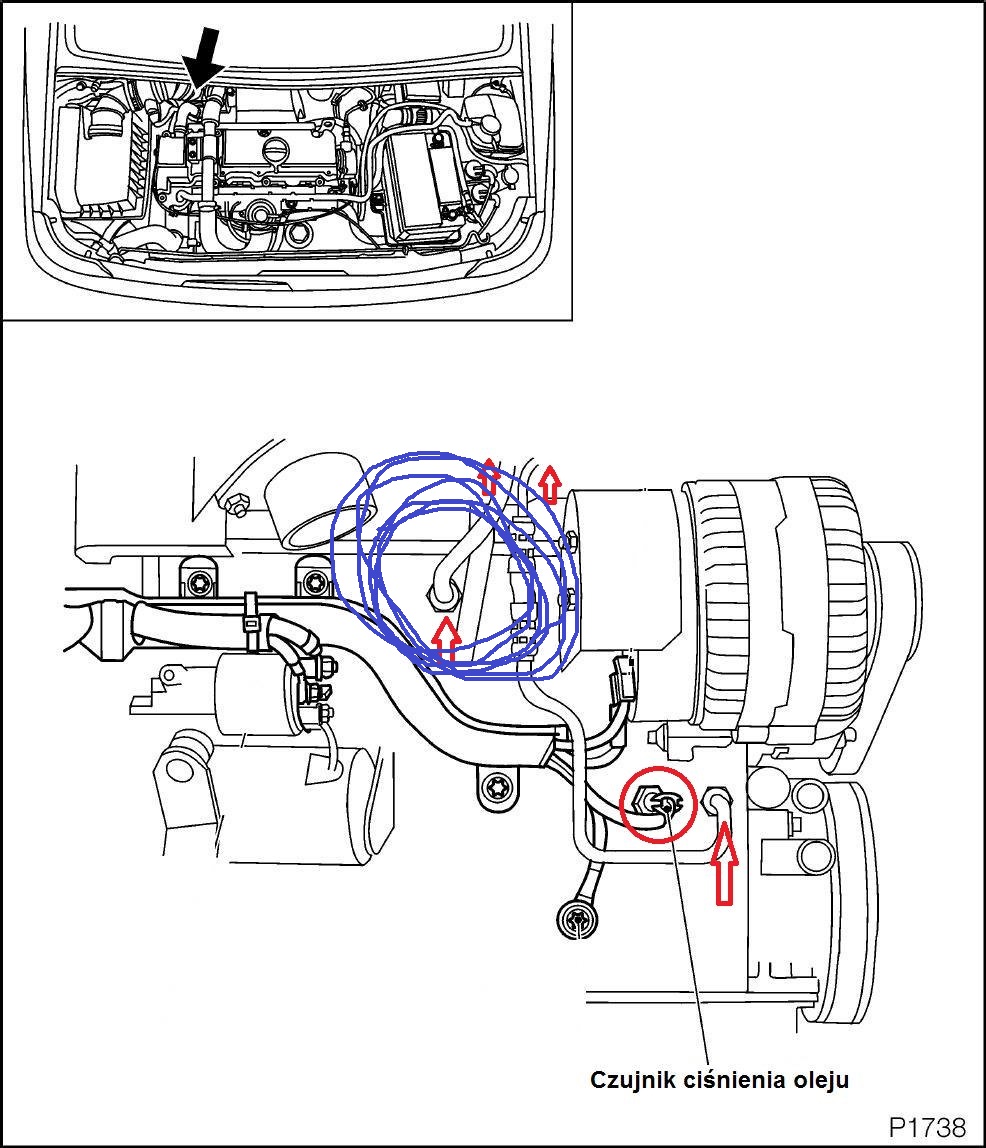 Czujnik ciśnienia oleju

P1738