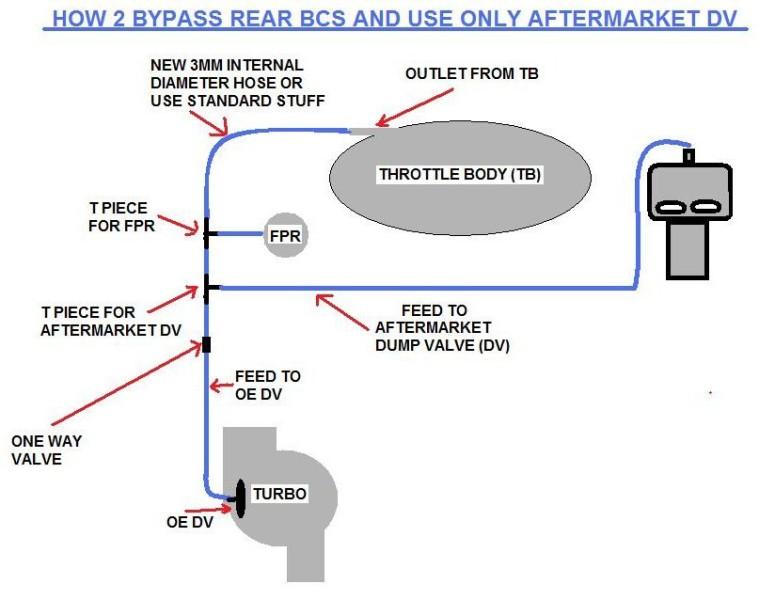 HOW 2 BYPASS REAR BCS AND USE ONLY AFTERMARKET DV

NEW 3MM INTERNAL DIAMETER HOSE OR USE STANDARD STUFF

OUTLET FROM TB

THROTTLE BODY (TB)

T PIECE FOR FPR

FPR

T PIECE FOR AFTERMARKET DV

FEED TO AFTERMARKET DUMP VALVE (DV)

FEED TO OE DV

ONE WAY VALVE

TURBO

OE DV