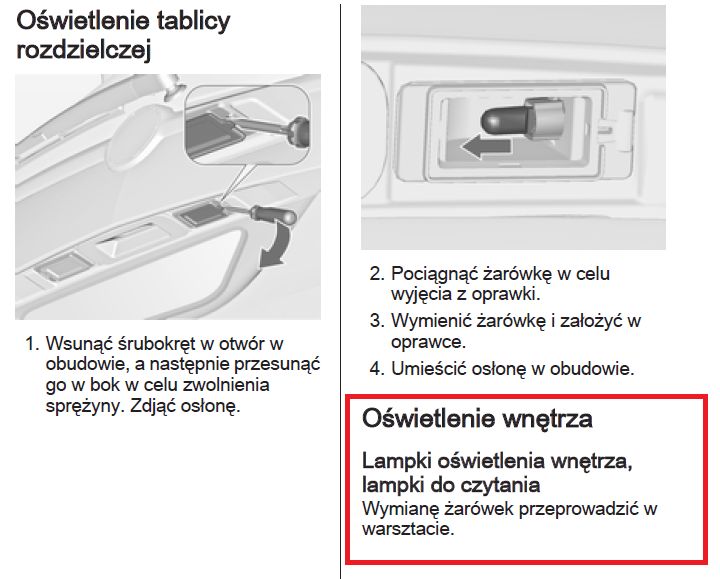 Oświetlenie tablicy rozdzielczej

1. Wsunąć śrubokręt w otwór w obudowie, a następnie przesunąć go w bok w celu zwolnienia sprężyny. Zdjąć osłonę.

2. Pociągnąć żarówkę w celu wyjęcia z oprawki.
3. Wymienić żarówkę i założyć w oprawce.
4. Umieścić osłonę w obudowie.

Oświetlenie wnętrza

Lampki oświetlenia wnętrza, lampki do czytania
Wymianę żarówek przeprowadzić w warsztacie.