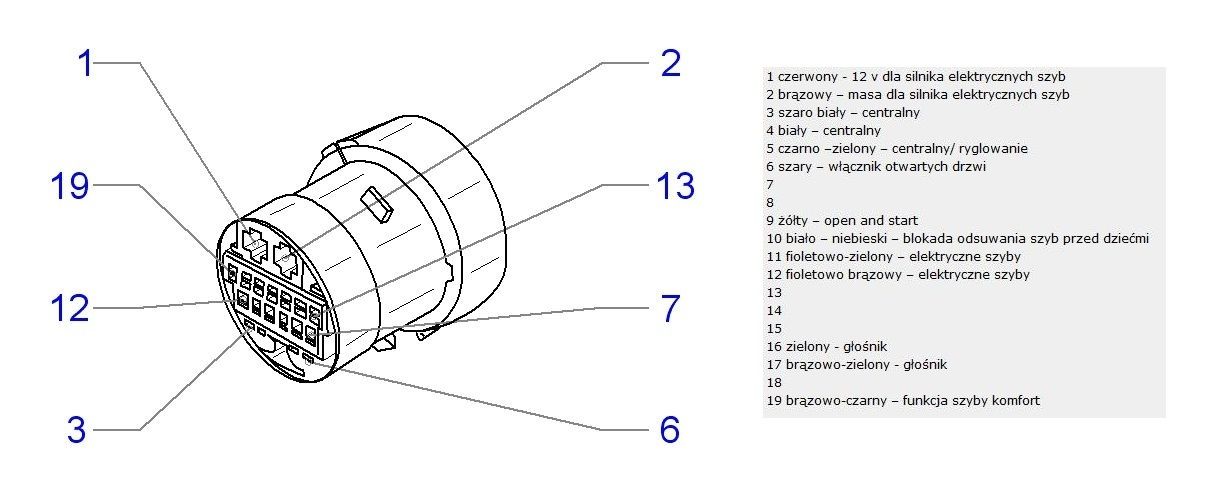 1
2
19
13
12
7
3
6

1 czerwony - 12 v dla silnika elektrycznych szyb
2 brązowy – masa dla silnika elektrycznych szyb
3 szaro biały – centralny
4 biały – centralny
5 czarno –zielony – centralny/ ryglowanie
6 szary – włącznik otwartych drzwi
7
8
9 żółty – open and start
10 biało – niebieski – blokada odsuwania szyb przed dziećmi
11 fioletowo-zielony – elektryczne szyby
12 fioletowo brązowy – elektryczne szyby
13
14
15
16 zielony - głośnik
17 brązowo-zielony - głośnik
18
19 brązowo-czarny – funkcja szyby komfort