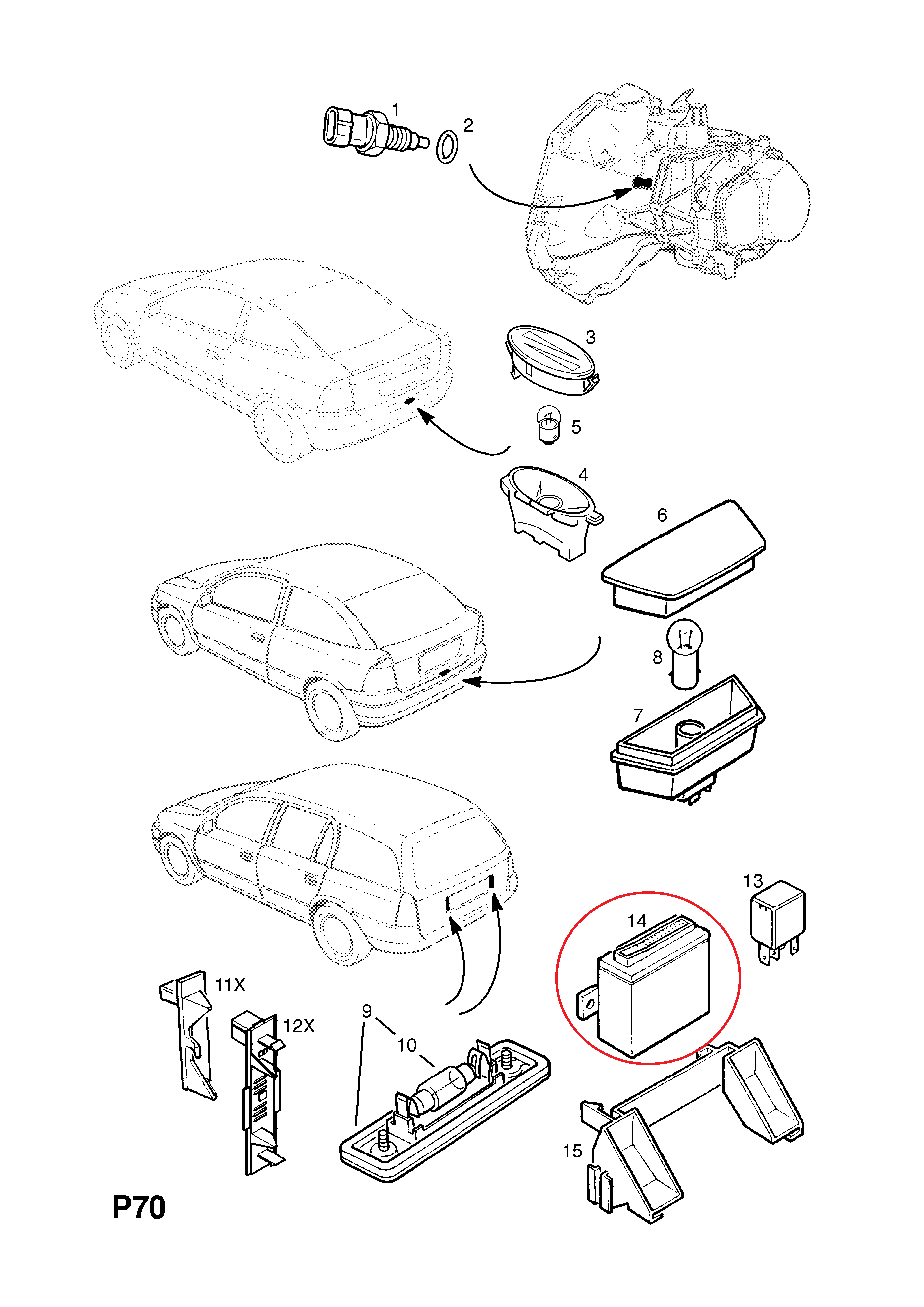 1
2
3
5
4
6
8
7
13
14
11X
12X
9
10
15
P70