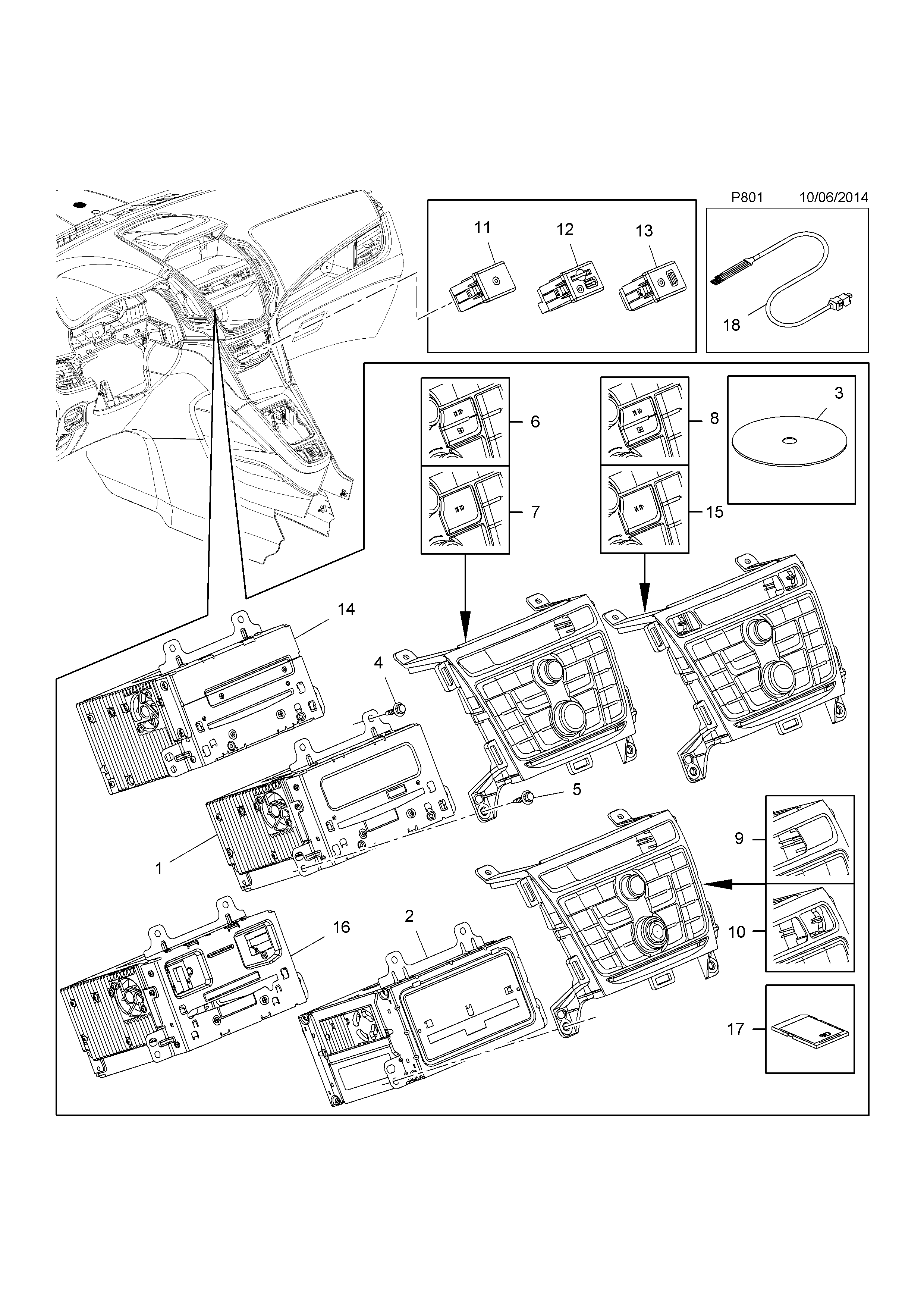 P801 10/06/2014

11
12
13
18

6
7
8
15
3

14
4
5
1
9
10
16
2
17