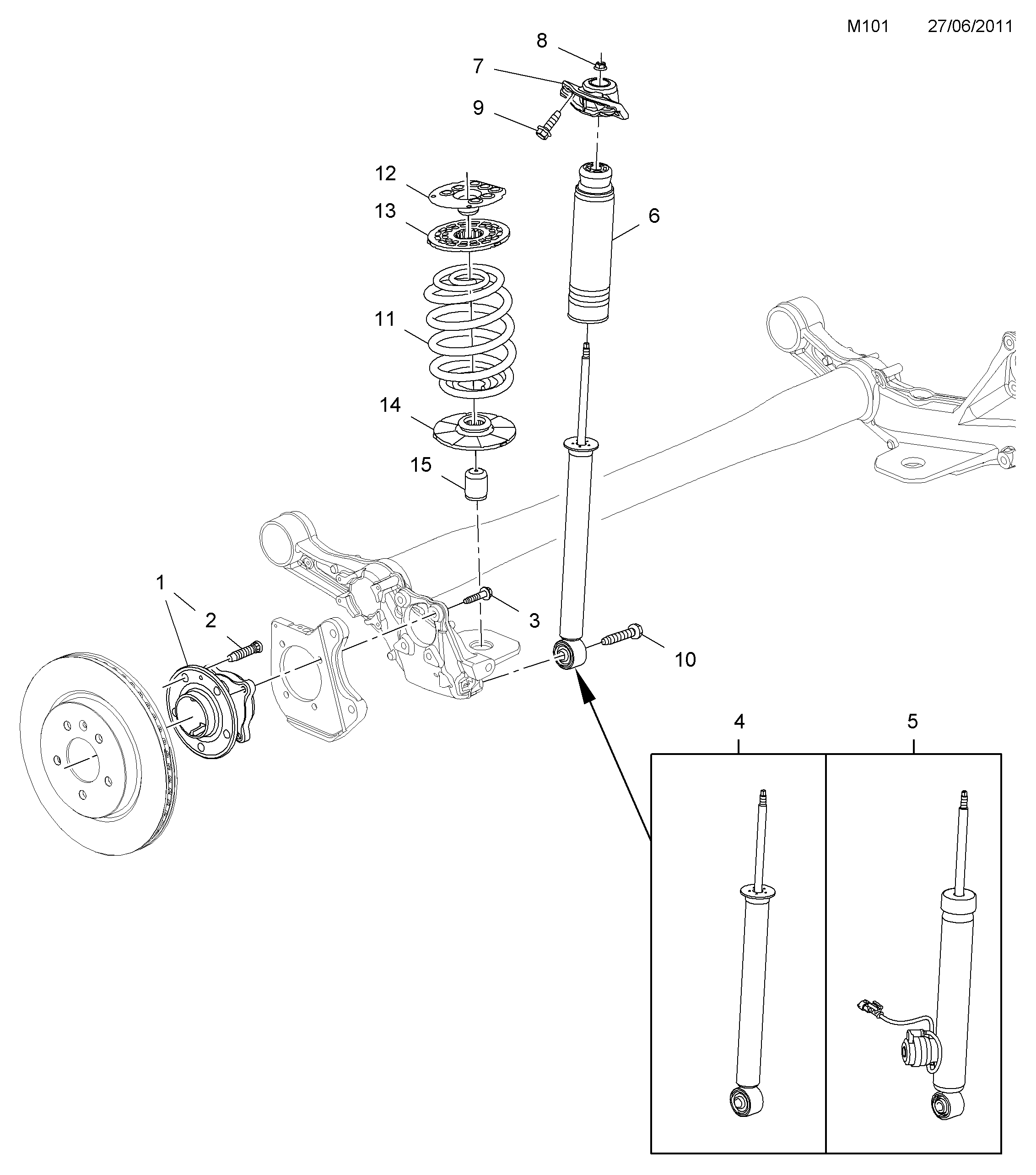 M101 27/06/2011

8
7
9
12
13
6
11
14
15
1
2
3
10
4
5