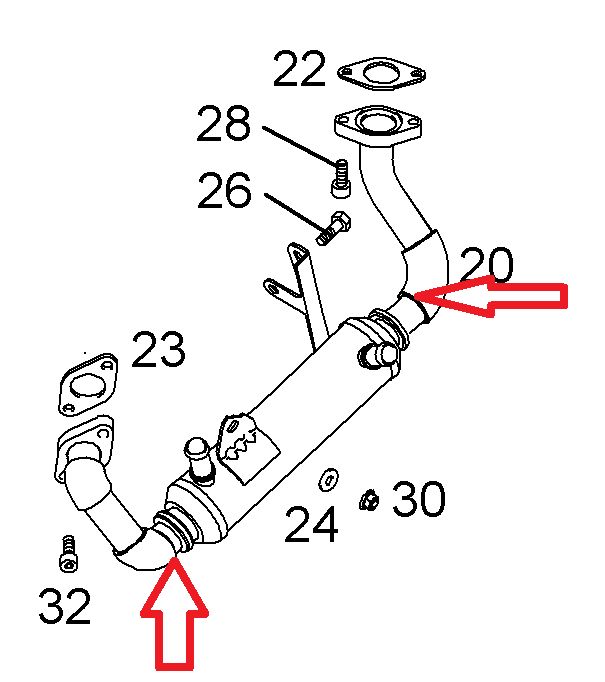 22
28
26
20
23
24
30
32